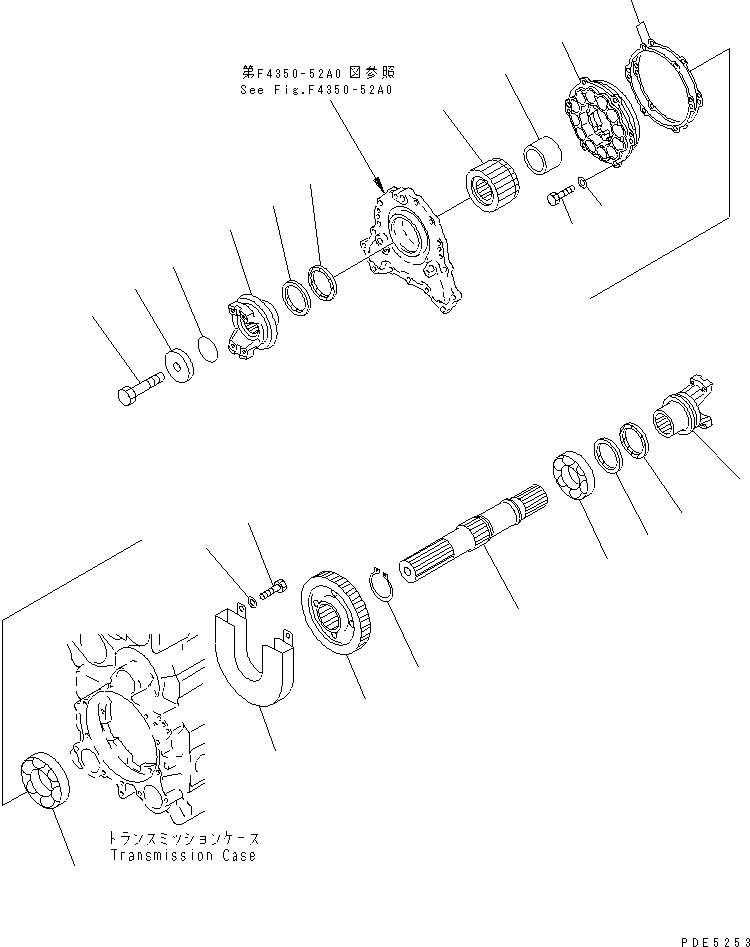 第F4350-52A0 図参照
See Fig.F4350-52A0

トランスミッションケース
Transmission Case

PDE5253