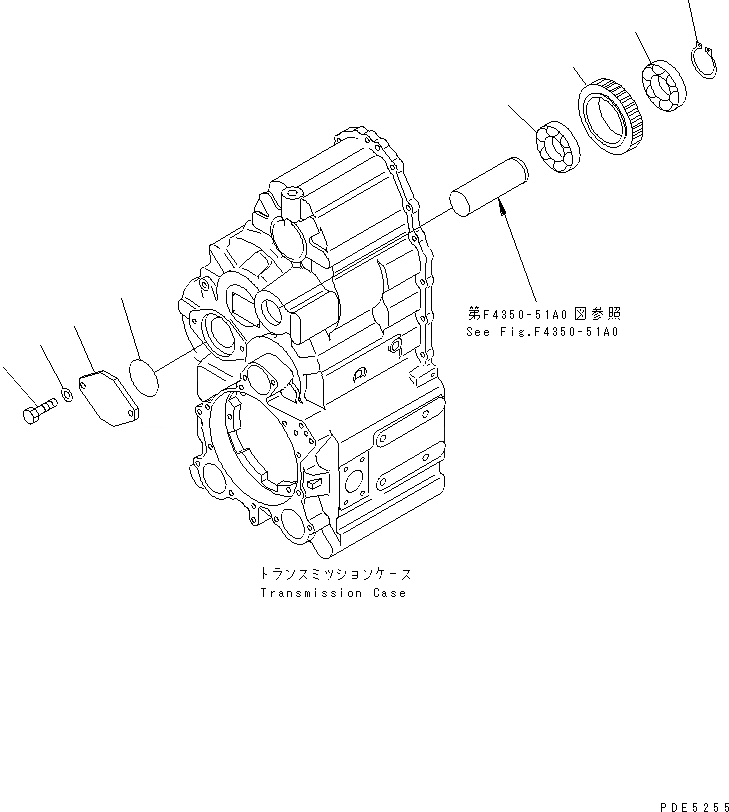 第F4350-51A0図参照
See Fig.F4350-51A0

トランスミッションケース
Transmission Case

PDE5255