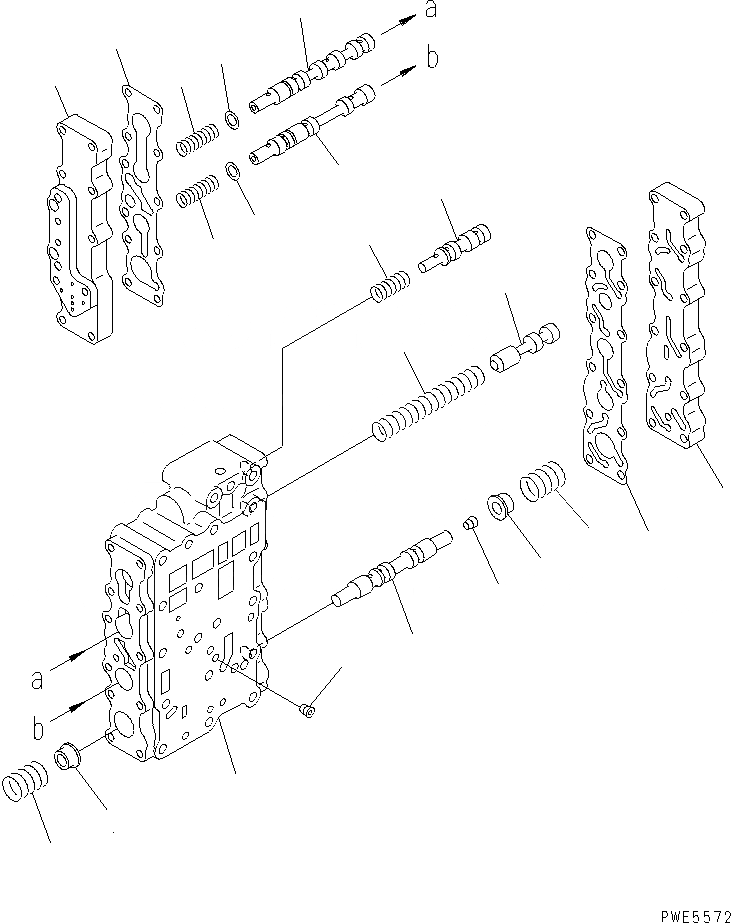 a
b
a
b
PWE5572