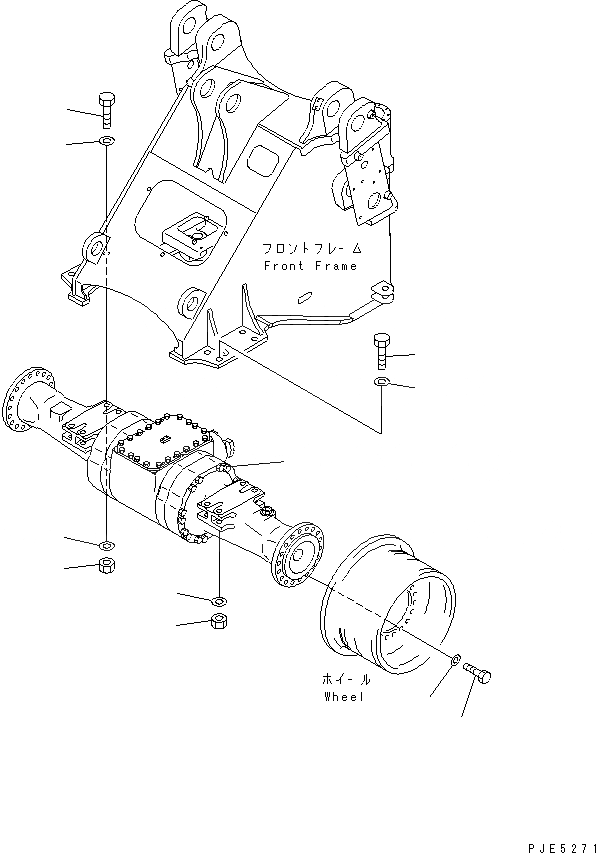 フロントフレーム
Front Frame

ホイール
Wheel

PJE5271