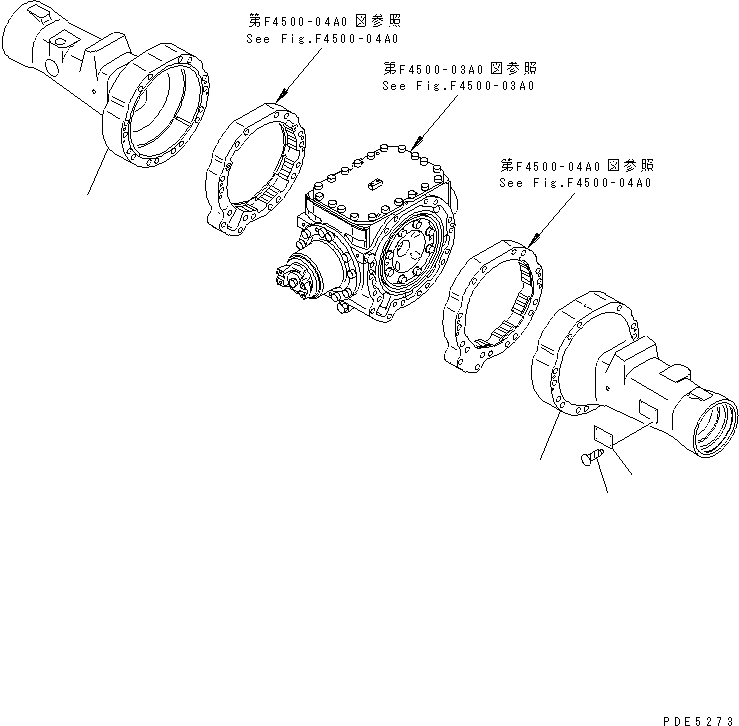 第F4500-04A0 図参照
See Fig.F4500-04A0

第F4500-03A0 図参照
See Fig.F4500-03A0

第F4500-04A0 図参照
See Fig.F4500-04A0

PDE5273