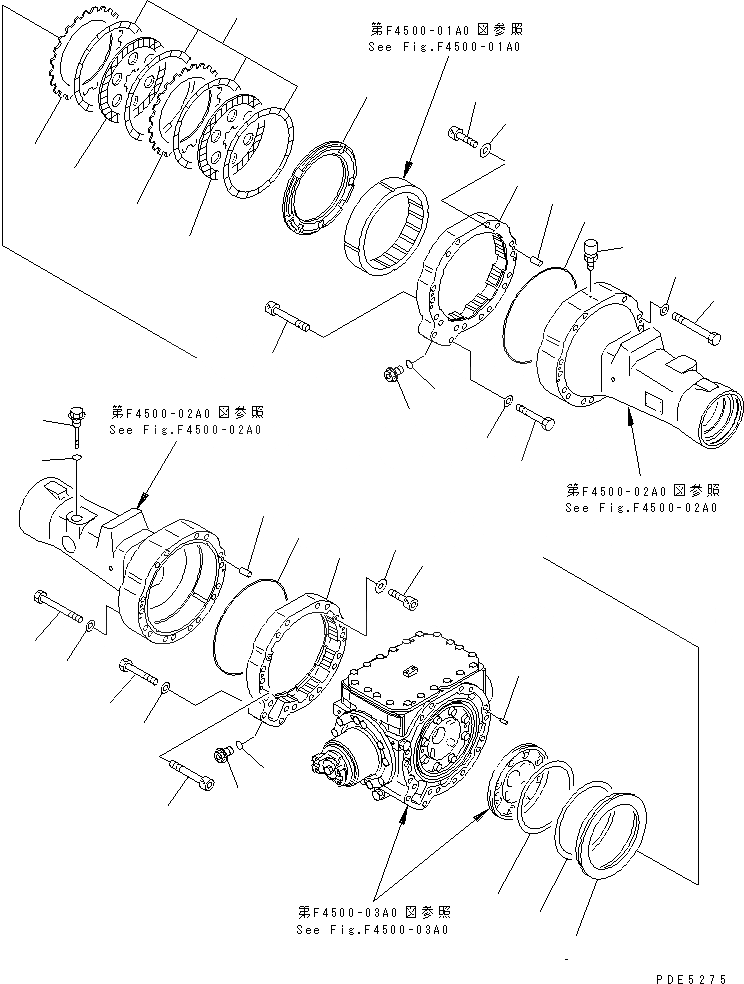 第F4500-01A0図参照
See Fig.F4500-01A0

第F4500-02A0図参照
See Fig.F4500-02A0

第F4500-02A0図参照
See Fig.F4500-02A0

第F4500-03A0図参照
See Fig.F4500-03A0

PDE5275