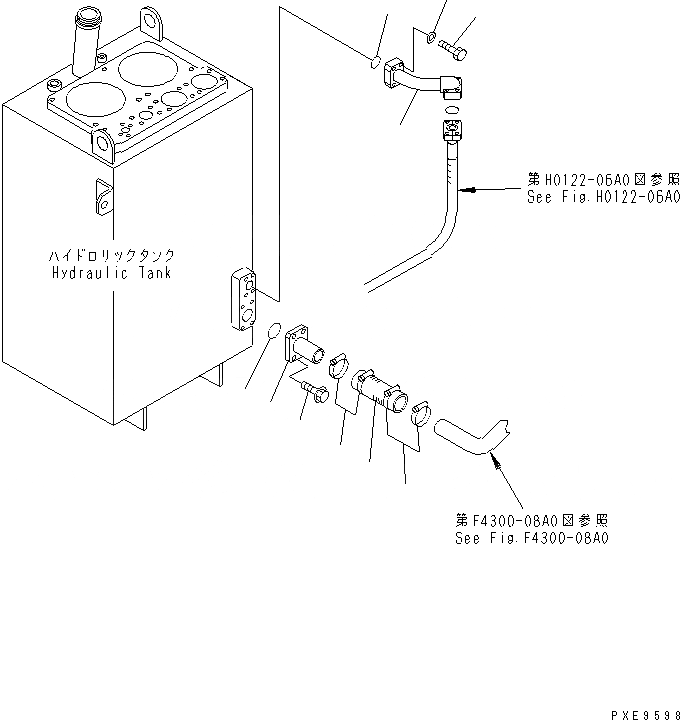 第H0122-06A0図参照
See Fig.H0122-06A0

ハイドロリックタンク
Hydraulic Tank

第F4300-08A0図参照
See Fig.F4300-08A0

PXE9598