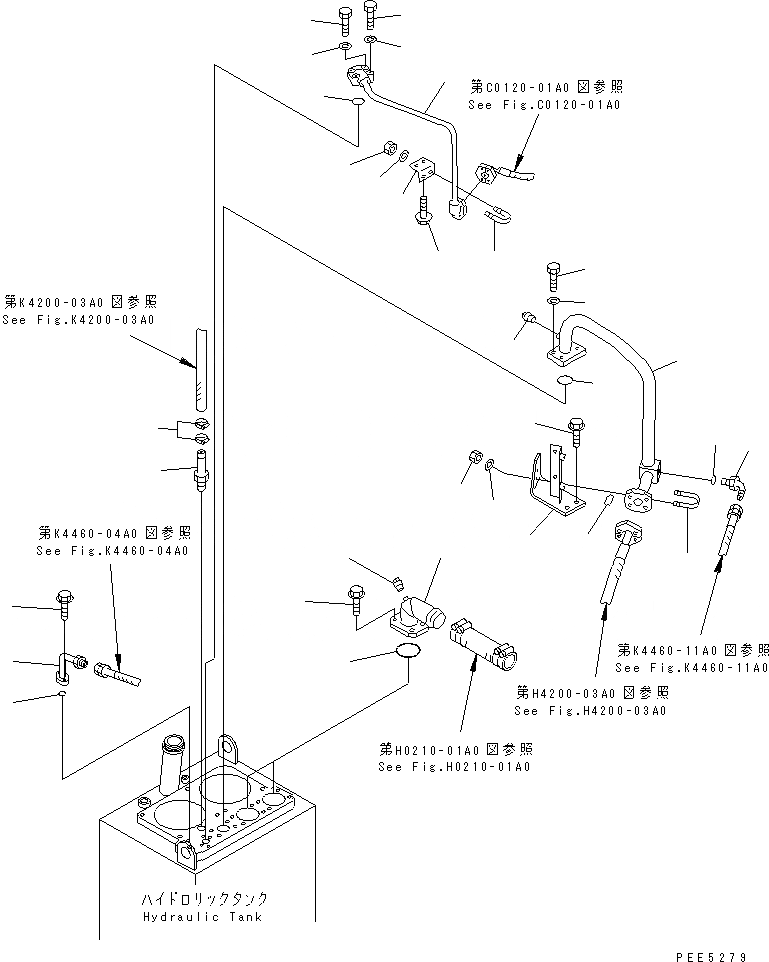 第C0120-01A0 図参照
See Fig.C0120-01A0

第K4200-03A0 図参照
See Fig.K4200-03A0

第K4460-04A0 図参照
See Fig.K4460-04A0

第K4460-11A0 図参照
See Fig.K4460-11A0

第H4200-03A0 図参照
See Fig.H4200-03A0

第H0210-01A0 図参照
See Fig.H0210-01A0

ハイドロリックタンク
Hydraulic Tank

PEE5279