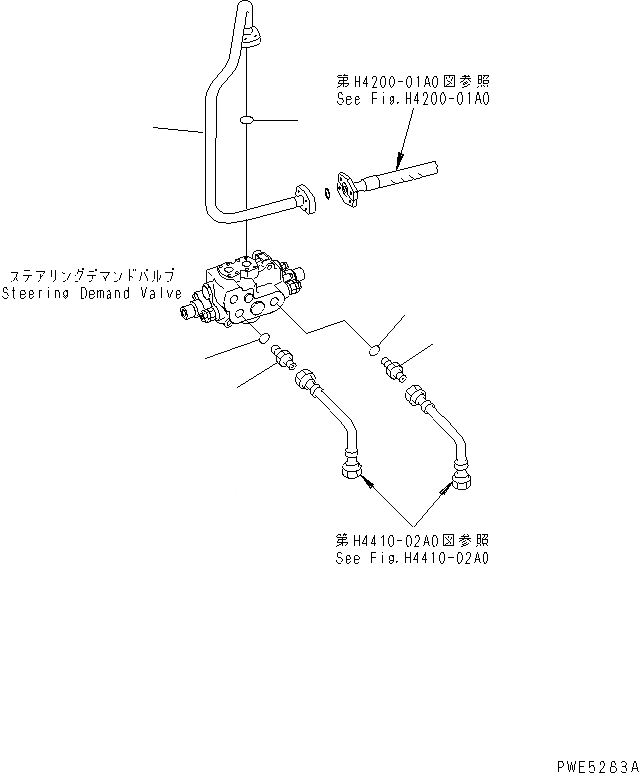 第H4200-01A0図参照
See Fig.H4200-01A0

ステアリングデマンドバルブ
Steering Demand Valve

第H4410-02A0図参照
See Fig.H4410-02A0

PWE5283A