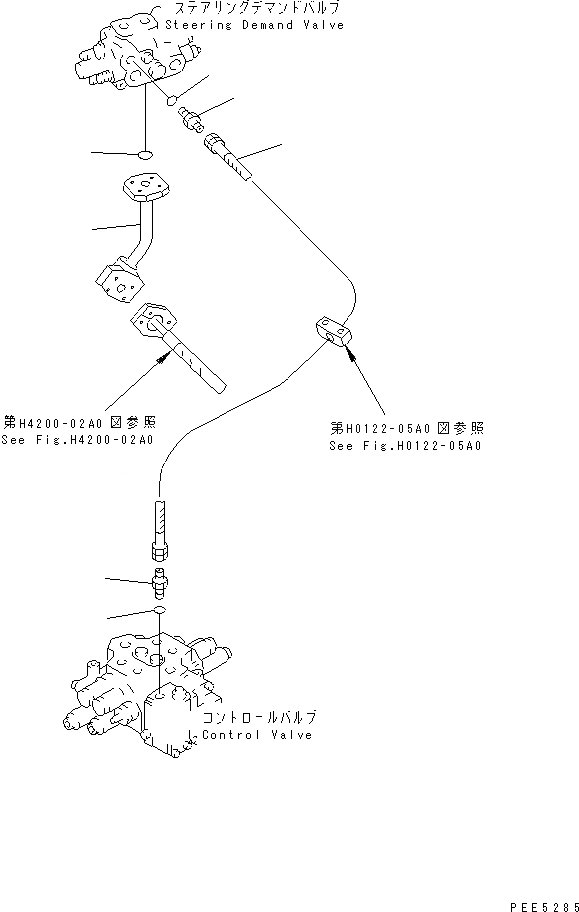 ステアリングデマンドバルブ
Steering Demand Valve

第H4200-02A0 図参照
See Fig.H4200-02A0

第H0122-05A0 図参照
See Fig.H0122-05A0

コントロールバルブ
Control Valve

PEE5285