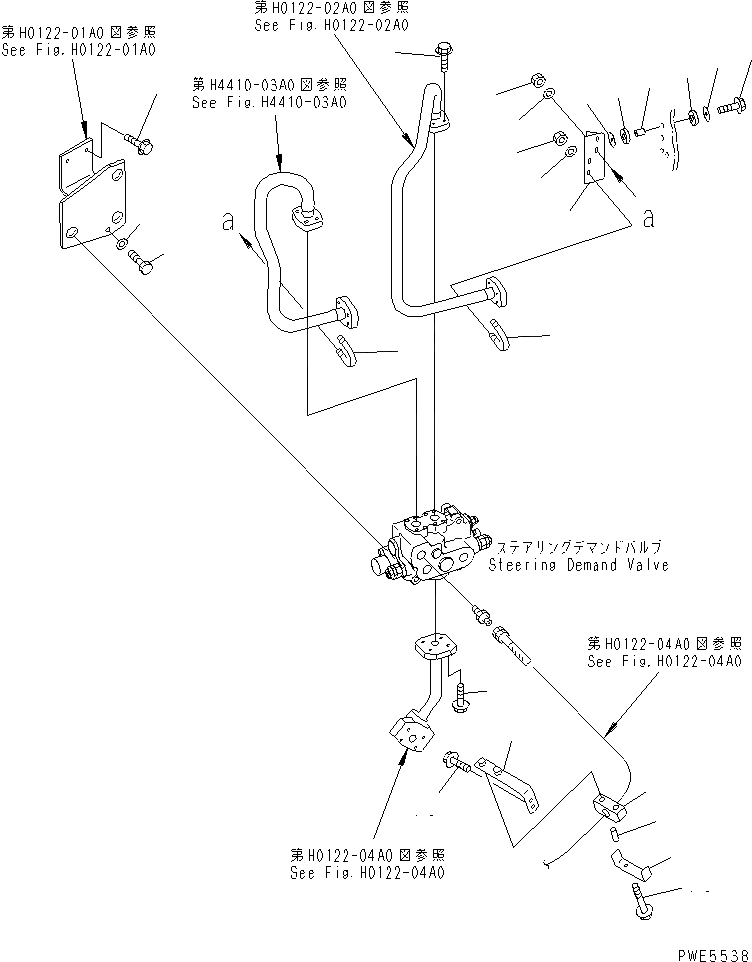 第H0122-01A0図参照
See Fig.H0122-01A0

第H0122-02A0図参照
See Fig.H0122-02A0

第H4410-03A0図参照
See Fig.H4410-03A0

a

a

ステアリングデマンドバルブ
Steering Demand Valve

第H0122-04A0図参照
See Fig.H0122-04A0

第H0122-04A0図参照
See Fig.H0122-04A0

PWE5538