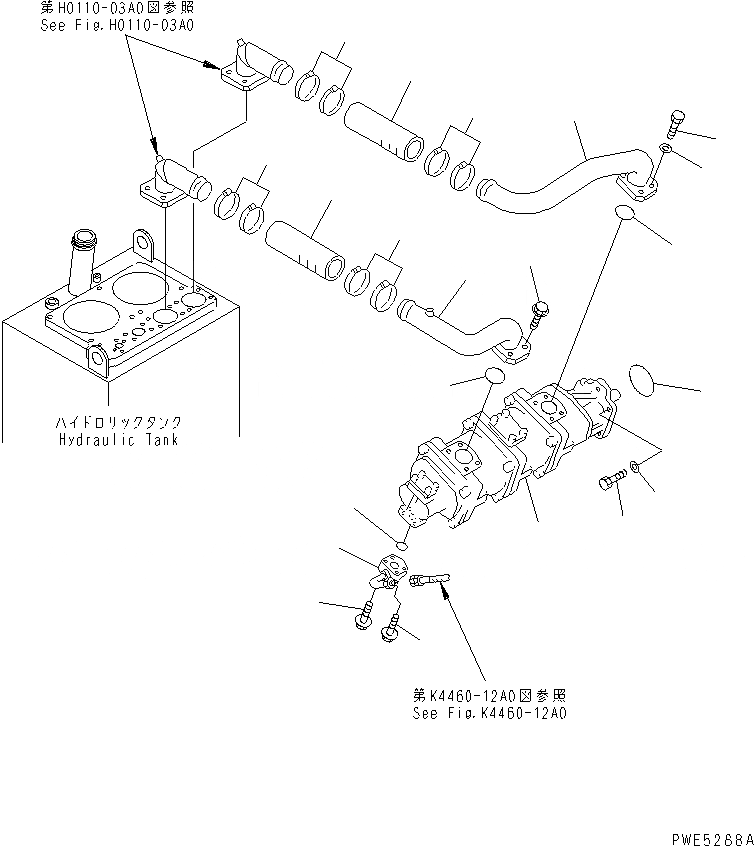 第H0110-03A0図参照
See Fig.H0110-03A0

ハイドロリックタンク
Hydraulic Tank

第K4460-12A0図参照
See Fig.K4460-12A0

PWE5288A