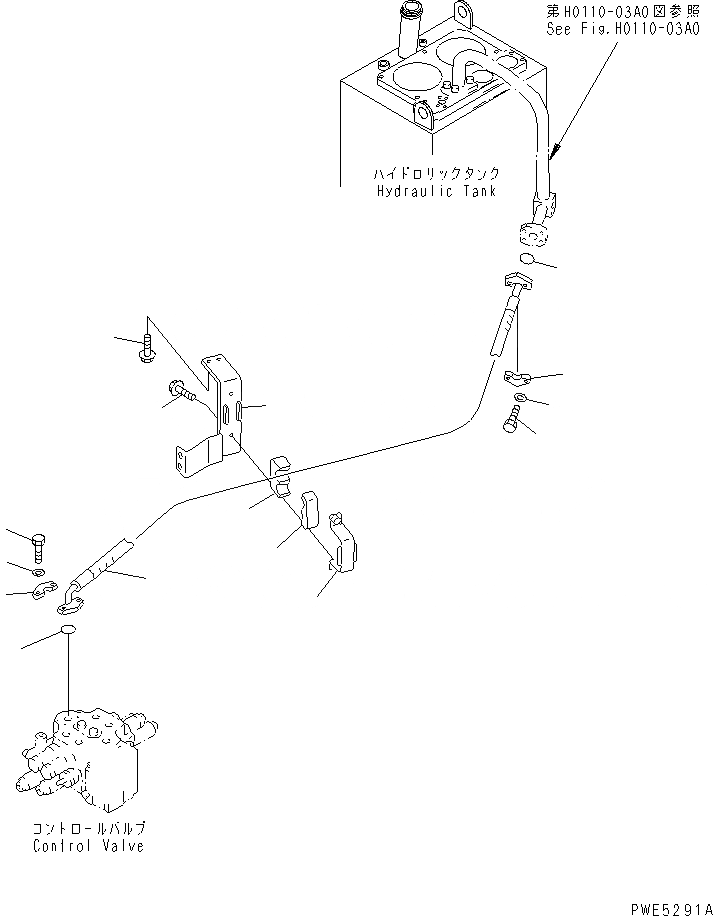 第H0110-03A0図参照
See Fig.H0110-03A0

ハイドロリックタンク
Hydraulic Tank

コントロールバルブ
Control Valve

PWE5291A