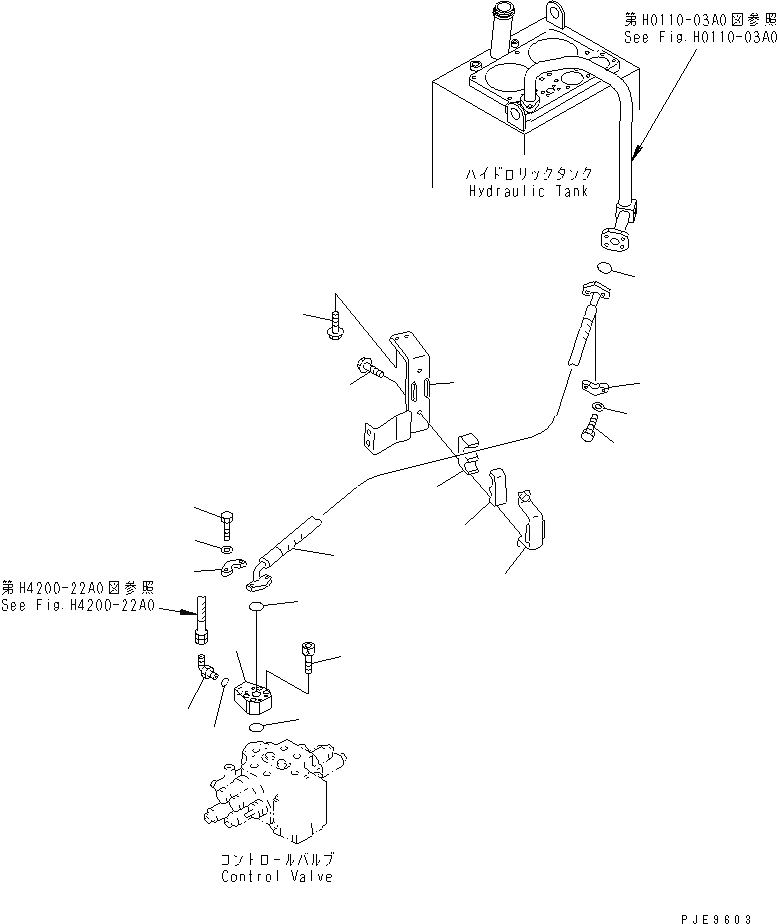 第H0110-03A0図参照
See Fig.H0110-03A0

ハイドロリックタンク
Hydraulic Tank

第H4200-22A0図参照
See Fig.H4200-22A0

コントロールバルブ
Control Valve

PJE9603