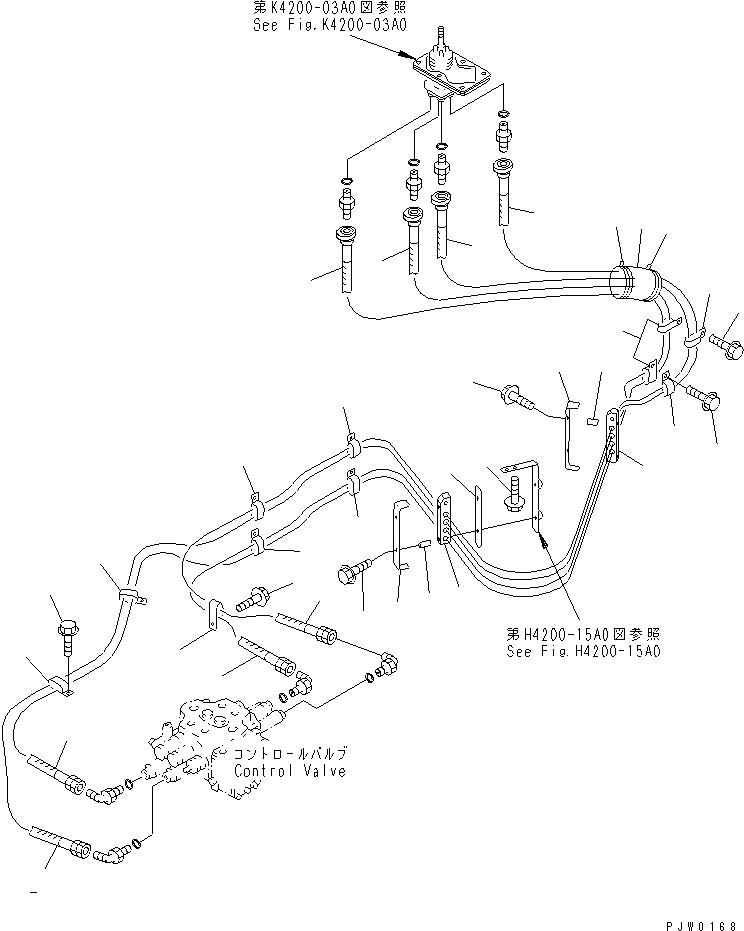 第K4200-03A0図参照
See Fig.K4200-03A0

第H4200-15A0図参照
See Fig.H4200-15A0

コントロールバルブ
Control Valve

PJW0168