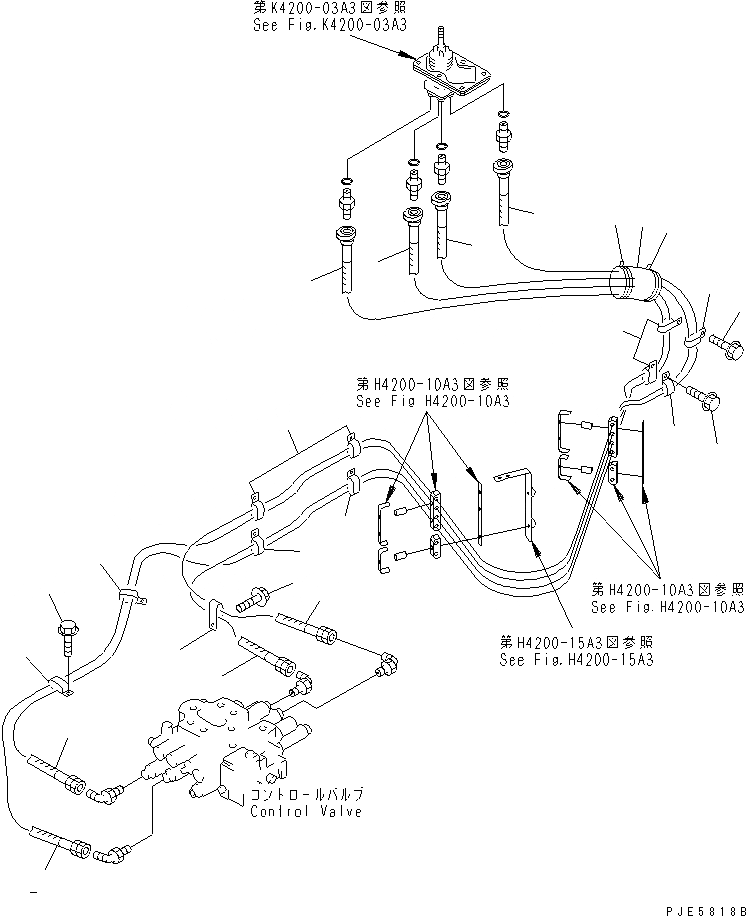 第K4200-03A3図参照
See Fig.K4200-03A3

第H4200-10A3図参照
See Fig H4200-10A3

第H4200-10A3図参照
See Fig.H4200-10A3

第H4200-15A3図参照
See Fig.H4200-15A3

コントロールバルブ
Control Valve

PJE5818B