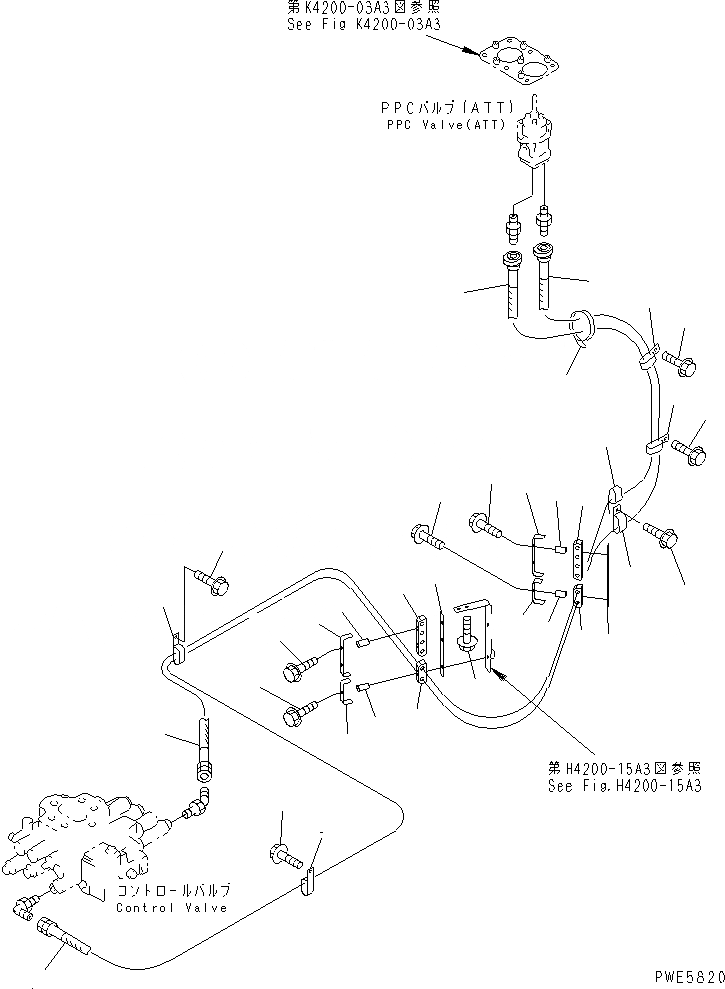 第K4200-03A3図参照
See Fig K4200-03A3

PPCバルブ(ATT)
PPC Valve(ATT)

第H4200-15A3図参照
See Fig.H4200-15A3

コントロールバルブ
Control Valve

PWE5820