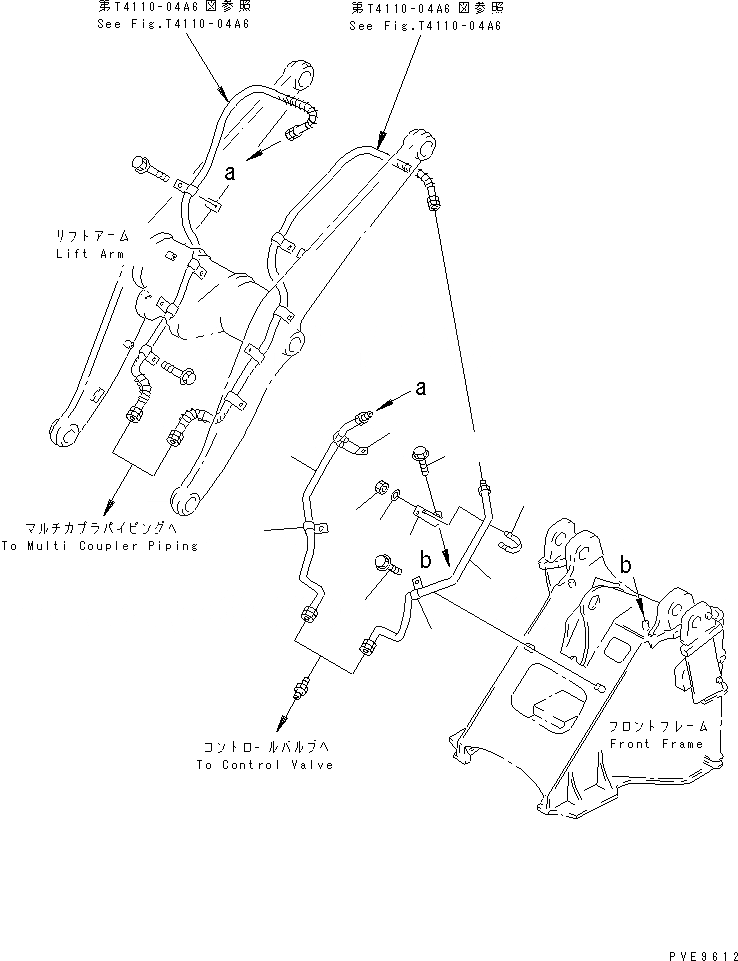 第T4110-04A6 図参照
See Fig.T4110-04A6

第T4110-04A6 図参照
See Fig.T4110-04A6

a

リフトアーム
Lift Arm

a

b

b

マルチカプラパイピングへ
To Multi Coupler Piping

コントロールバルブへ
To Control Valve

フロントフレーム
Front Frame

PVE9612