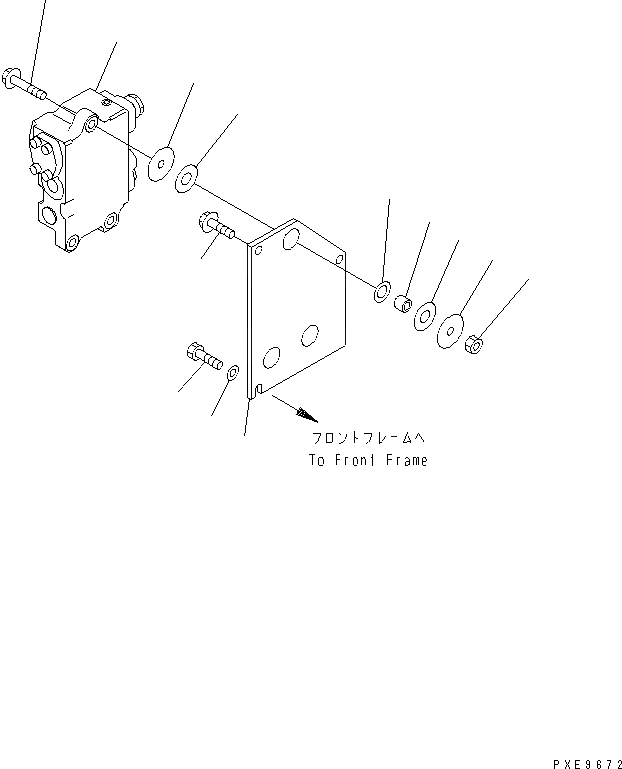 フロントフレームへ
To Front Frame

PXE9672