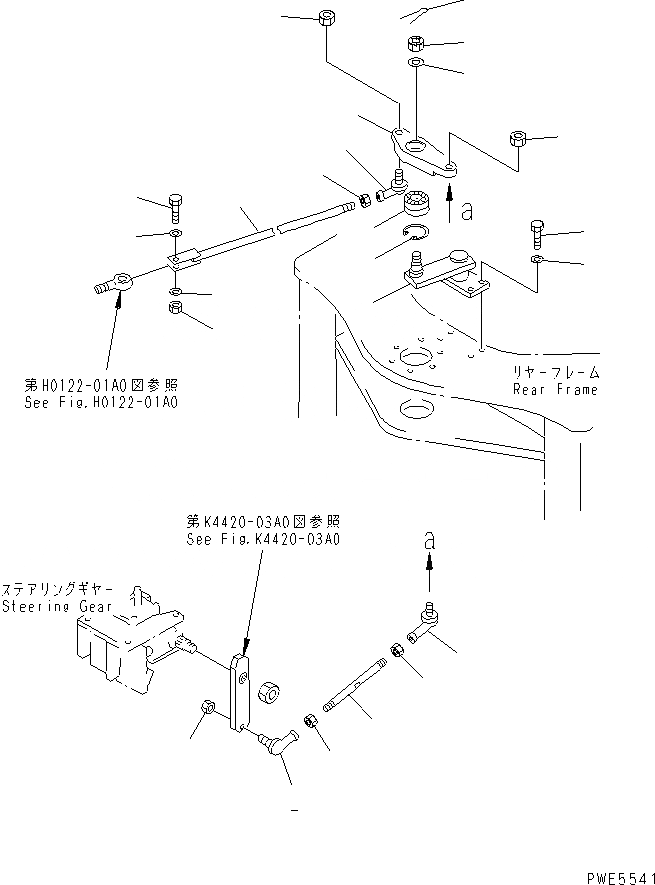 a

第H0122-01A0図参照
See Fig.H0122-01A0

リヤーフレーム
Rear Frame

第K4420-03A0図参照
See Fig.K4420-03A0

a

ステアリングギヤー
Steering Gear

PWE5541