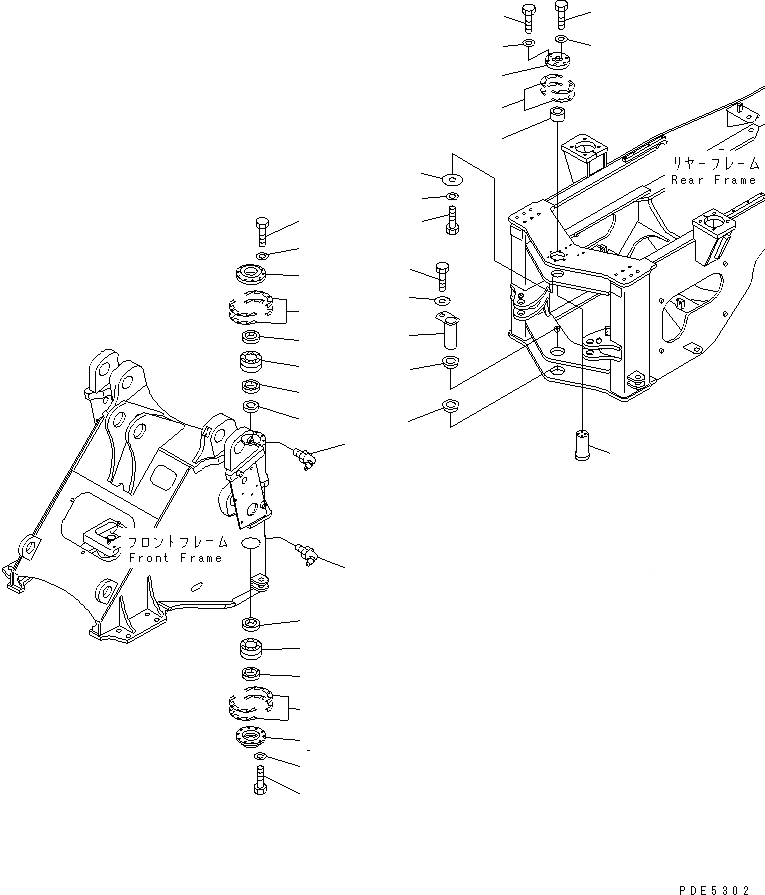 リヤーフレーム
Rear Frame

フロントフレーム
Front Frame

PDE5302