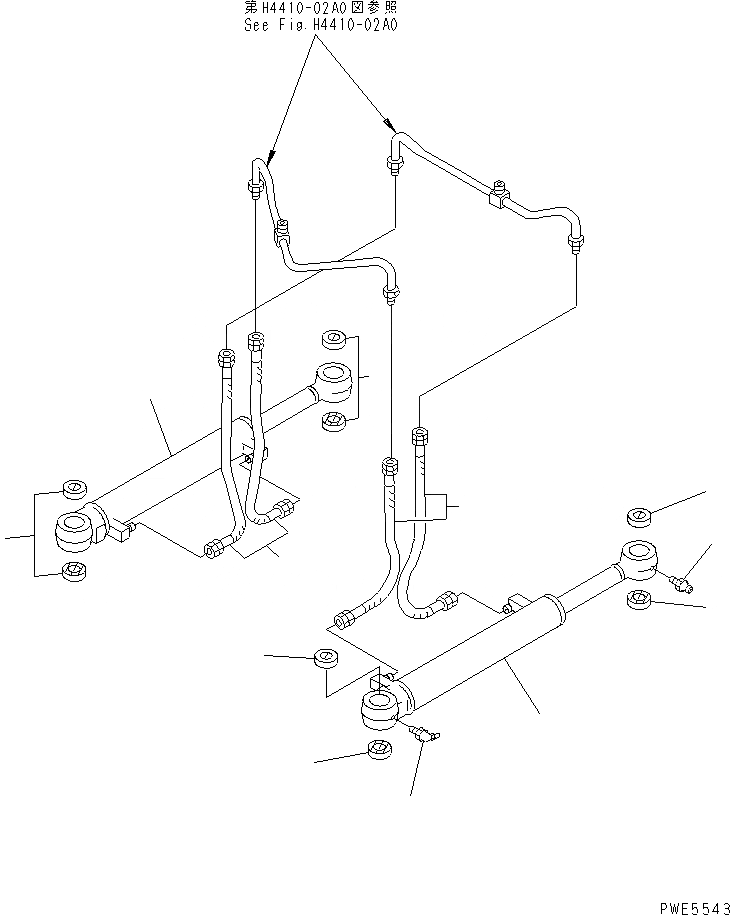 第H4410-02A0図参照
See Fig.H4410-02A0

PWE5543