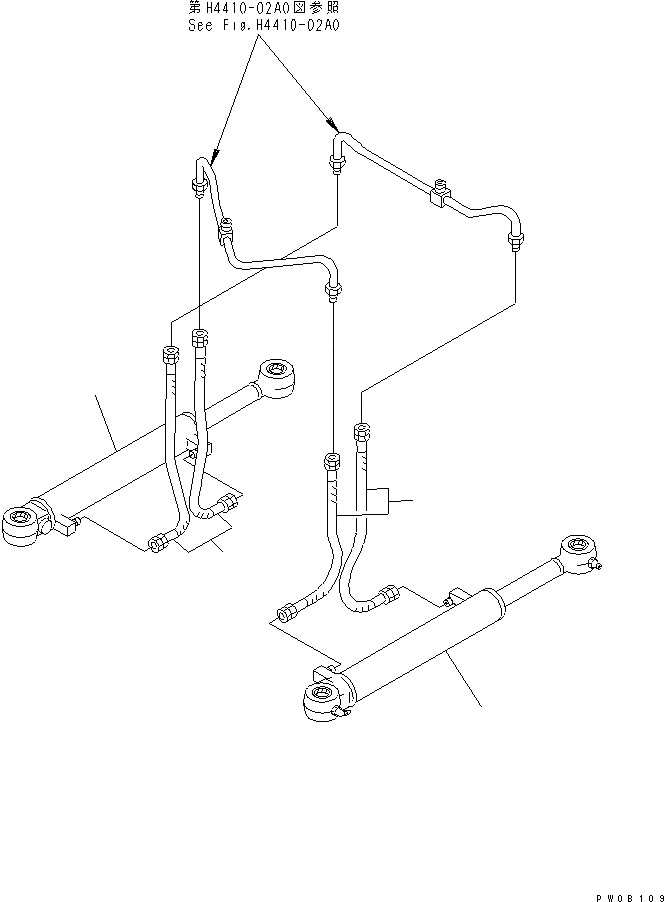 第H4410-02A0図参照
See Fig.H4410-02A0

PW08109