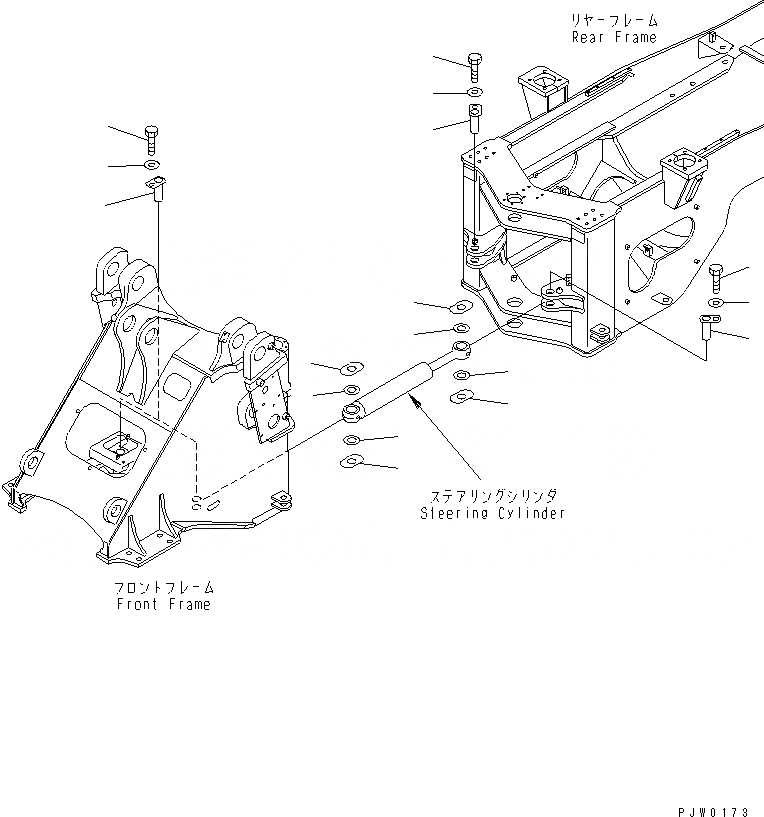 リヤーフレーム
Rear Frame

ステアリングシリンダ
Steering Cylinder

フロントフレーム
Front Frame

PJW0173