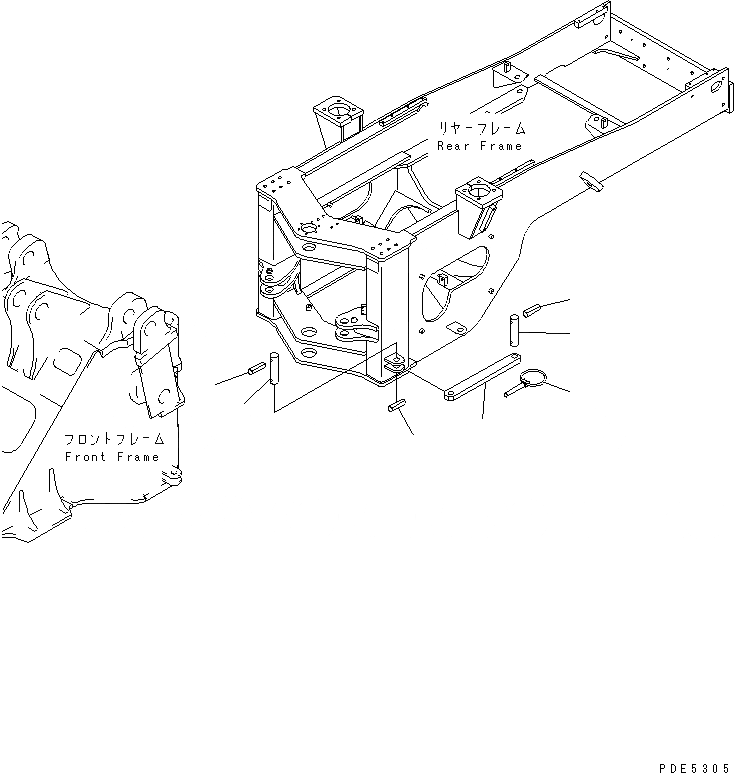 リヤーフレーム
Rear Frame

フロントフレーム
Front Frame

PDE5305