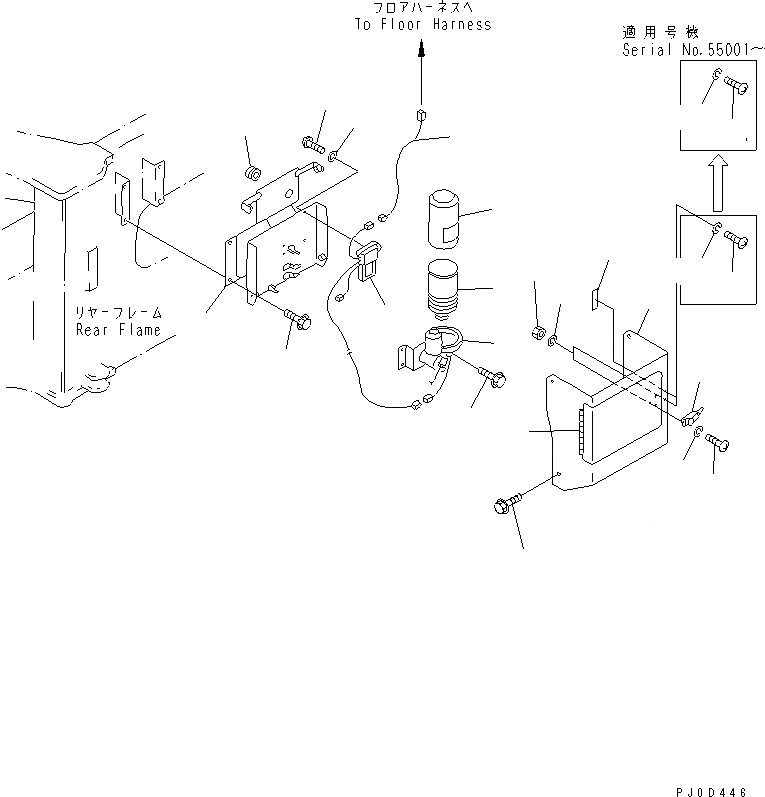 フロアハーネスへ
To Floor Harness

適用号機
Serial No.55001~

リヤーフレーム
Rear Flame

PJ0D446