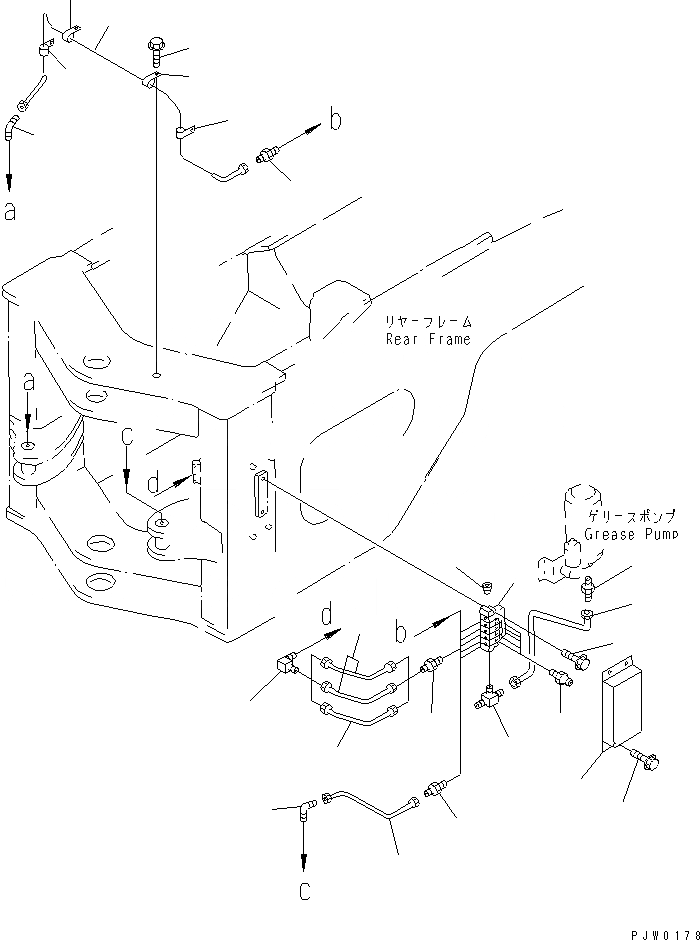 b

a

リヤーフレーム
Rear Frame

a

c

d

グリースポンプ
Grease Pump

d

b

c

PJW0178