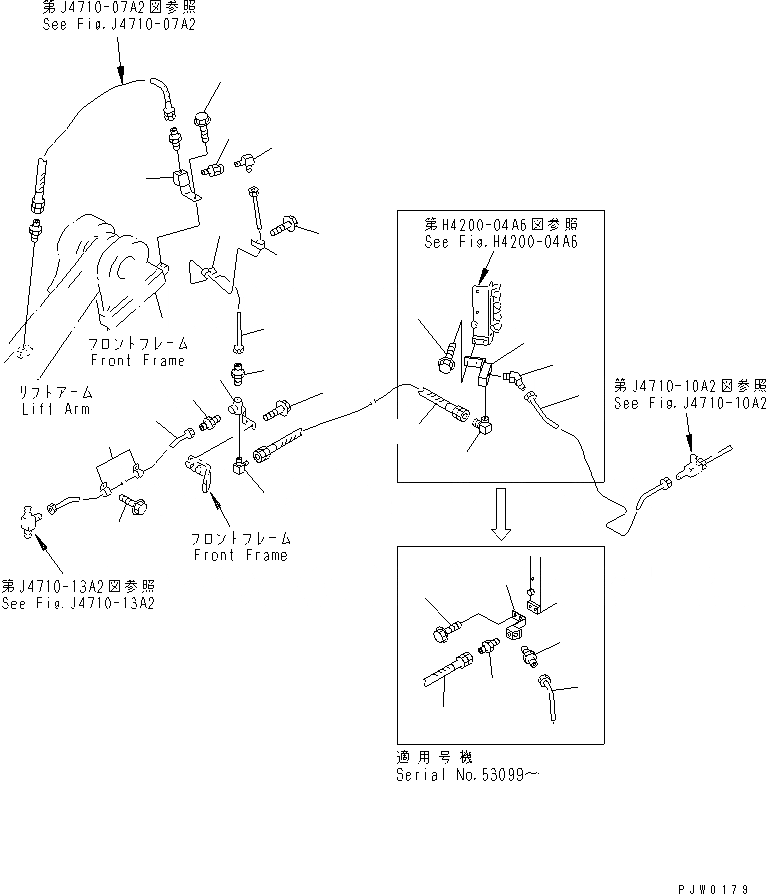 第J4710-07A2図参照
See Fig.J4710-07A2

フロントフレーム
Front Frame

リフトアーム
Lift Arm

第H4200-04A6図参照
See Fig.H4200-04A6

第J4710-10A2図参照
See Fig.J4710-10A2

フロントフレーム
Front Frame

第J4710-13A2図参照
See Fig.J4710-13A2

適用号機
Serial No.53099~

PJW0179