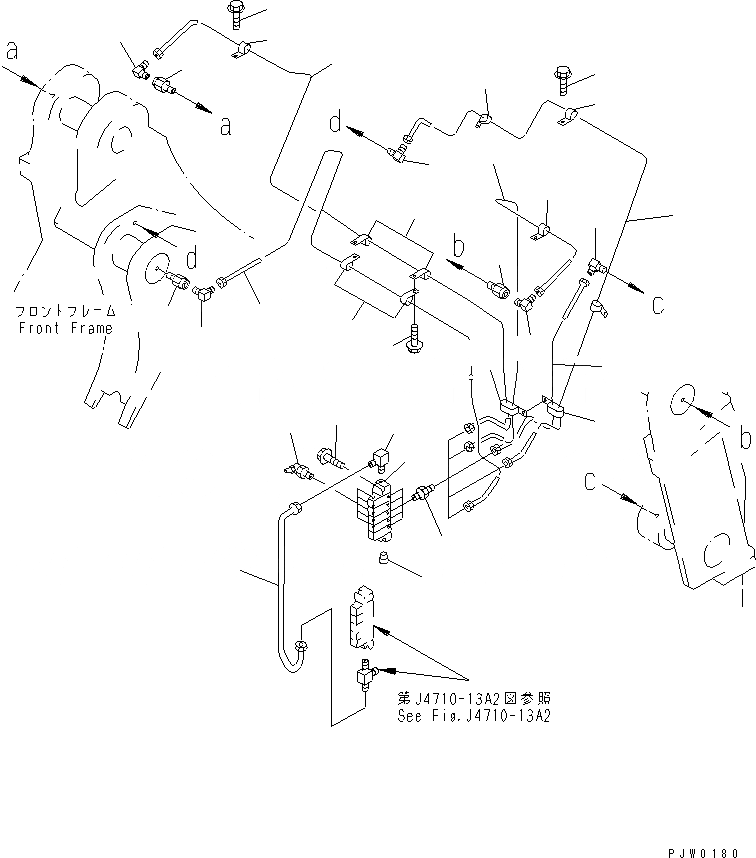 a

a

d

d

b

c

フロントフレーム
Front Frame

b

c

第J4710-13A2図参照
See Fig.J4710-13A2

PJW0180