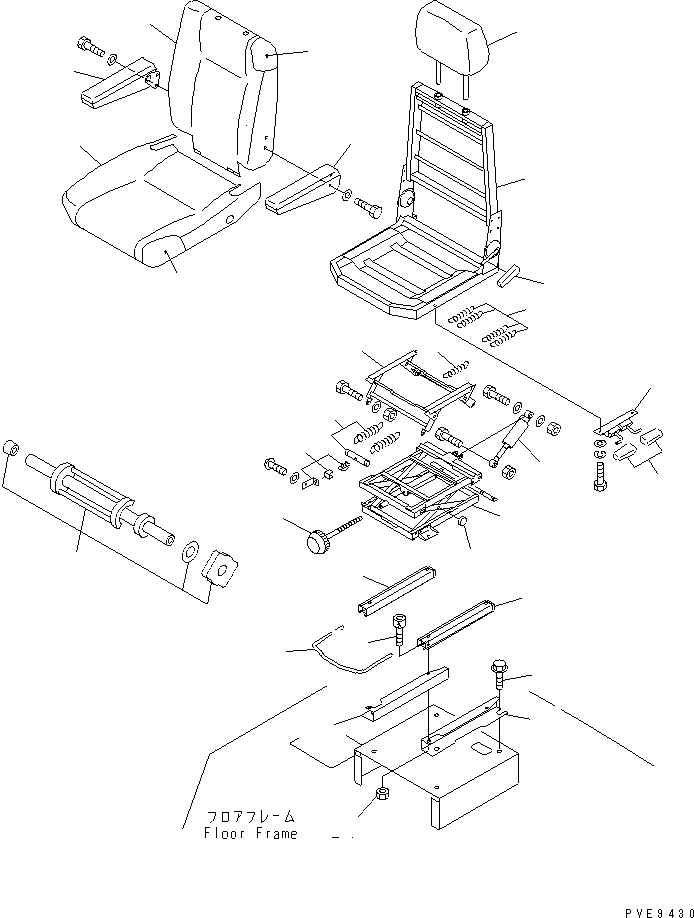 フロアフレーム
Floor Frame

PVE9430