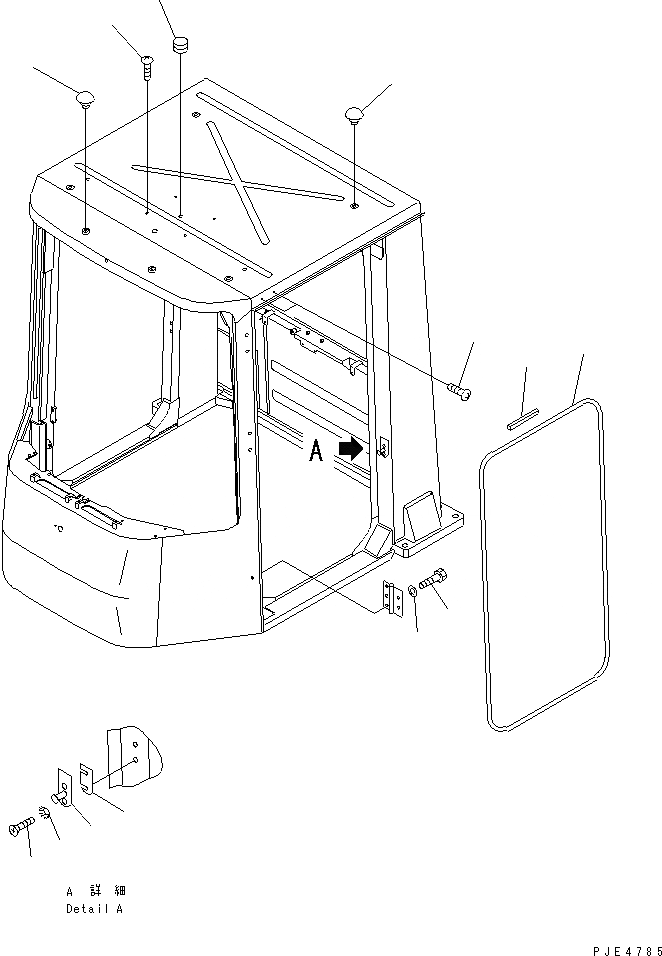 A

A 詳 細
Detail A

PJE4785