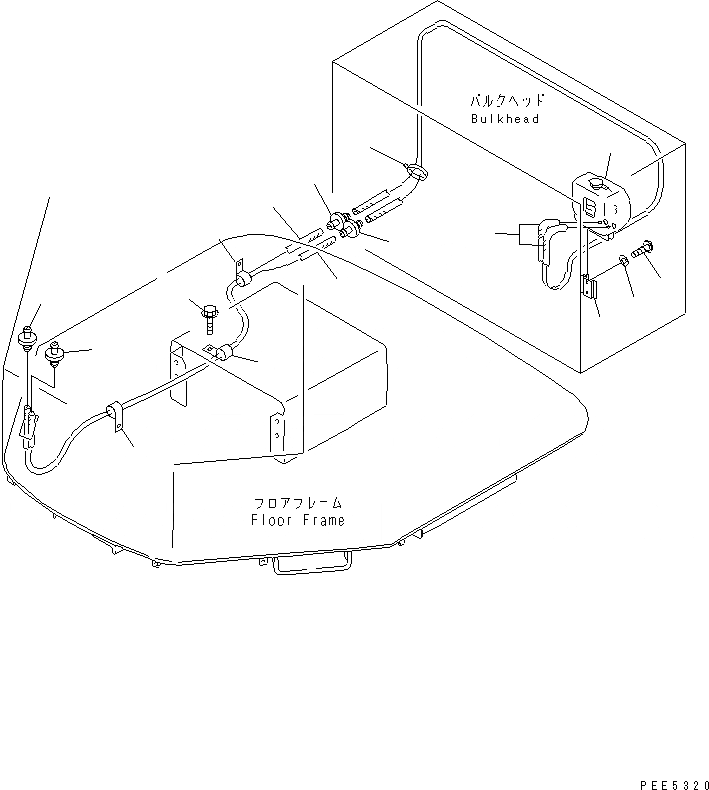 バルクヘッド
Bulkhead

フロアフレーム
Floor Frame

PEE5320