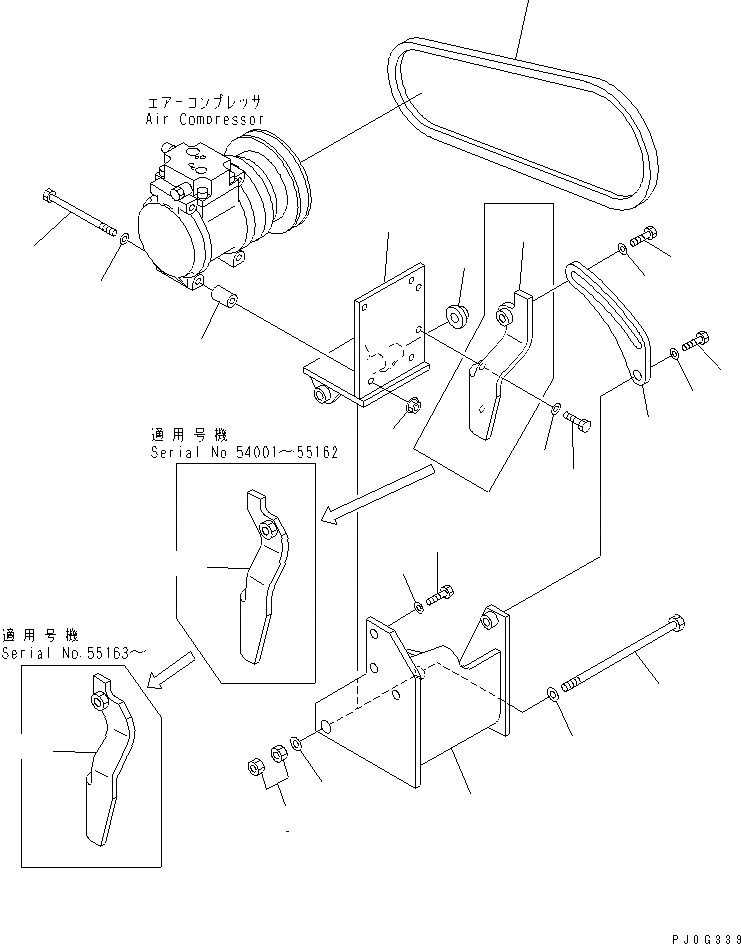 エアーコンプレッサ
Air Compressor

適用号機
Serial No 54001~55162

適用号機
Serial No.55163~

PJ0G339