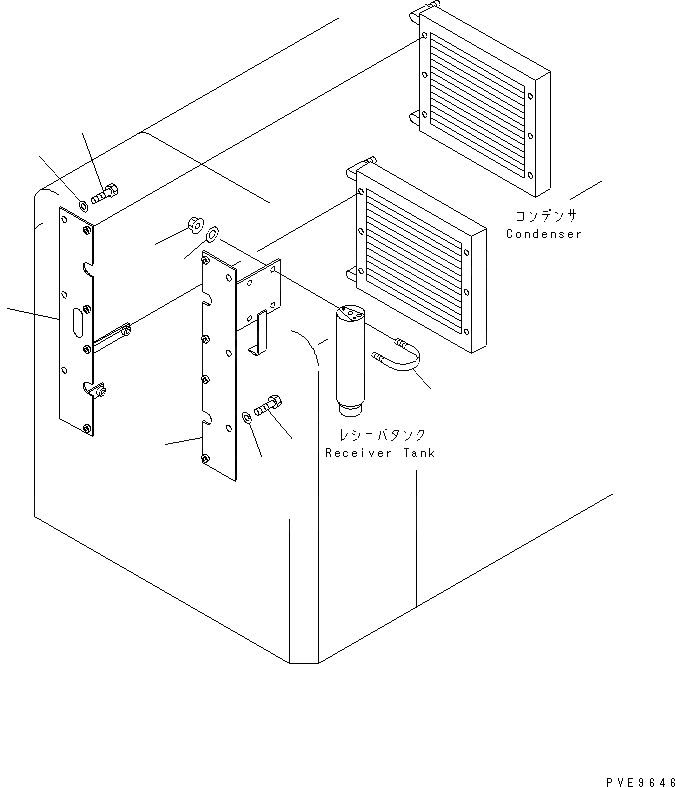 コンデンサ
Condenser

レシーバタンク
Receiver Tank

PVE9646