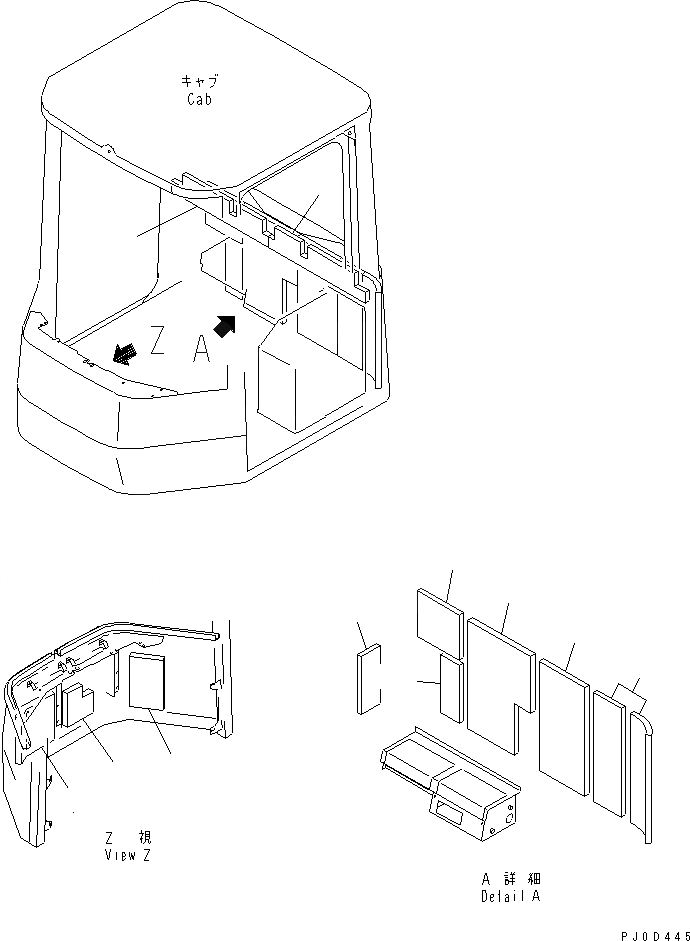 キャブ
Cab

Z

A

Z 視
View Z

A 詳細
Detail A

PJ0D445