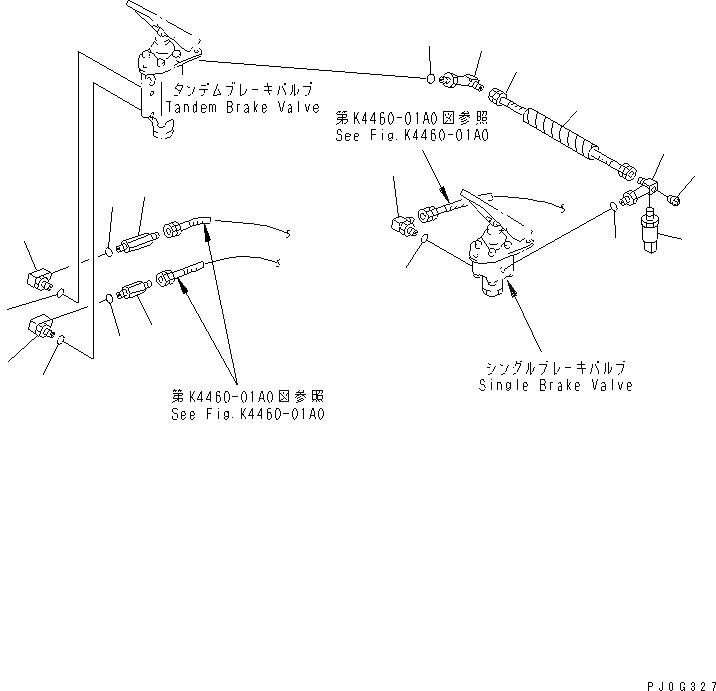 タンデムブレーキバルブ
Tandem Brake Valve

第K4460-01A0図参照
See Fig.K4460-01A0

第K4460-01A0図参照
See Fig.K4460-01A0

シングルブレーキバルブ
Single Brake Valve

PJ0G327