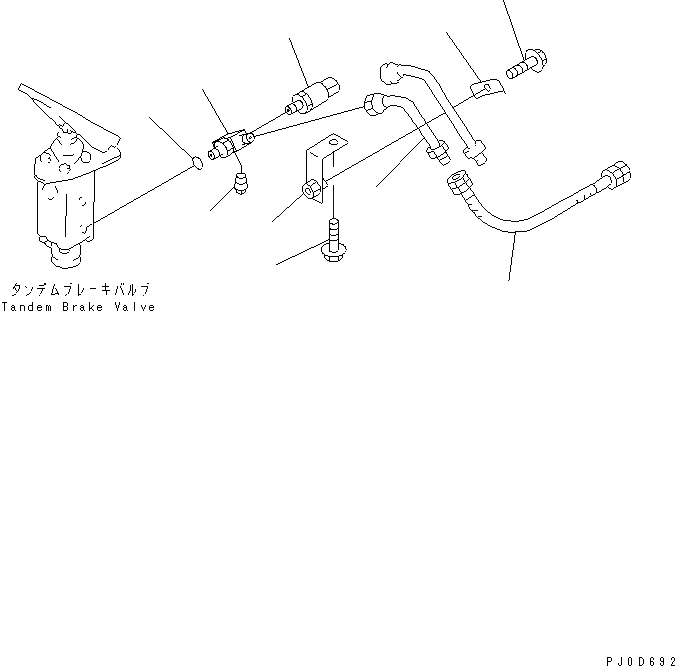 タンデムブレーキバルブ
Tandem Brake Valve

PJ0D692