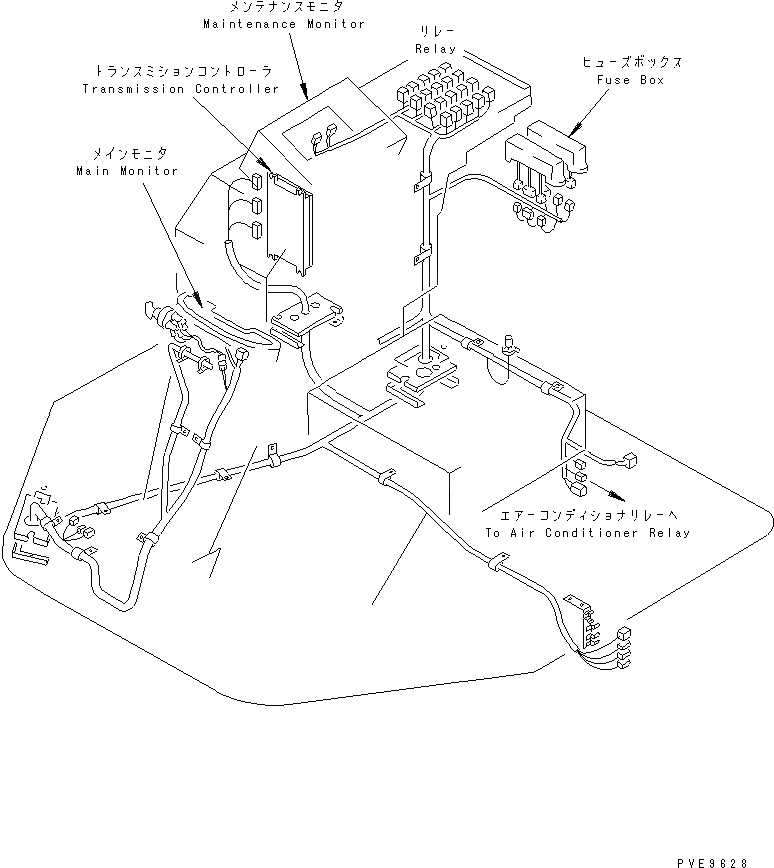 メンテナンスモニタ
Maintenance Monitor

リレー
Relay

トランスミションコントローラ
Transmission Controller

ヒューズボックス
Fuse Box

メインモニタ
Main Monitor

エアーコンディショナリレーへ
To Air Conditioner Relay

PVE9628