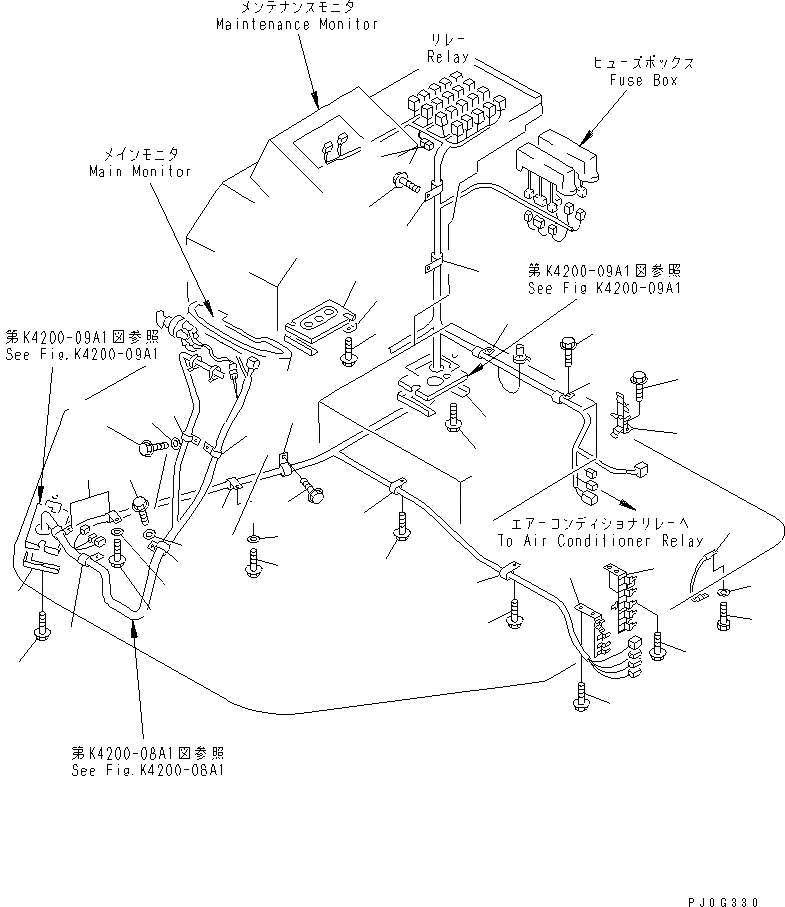 メンテナンスモニタ
Maintenance Monitor

リレー
Relay

ヒューズボックス
Fuse Box

メインモニタ
Main Monitor

第K4200-09A1図参照
See Fig K4200-09A1

第K4200-09A1図参照
See Fig.K4200-09A1

エアーコンディショナリレーへ
To Air Conditioner Relay

第K4200-08A1図参照
See Fig.K4200-08A1

PJ0G330