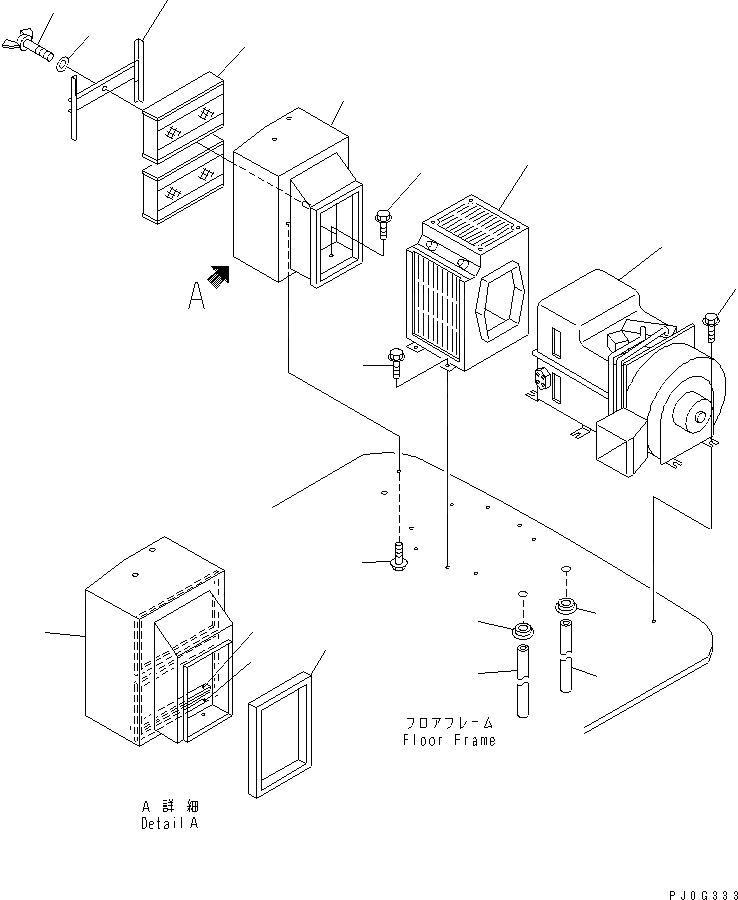 A

フロアフレーム
Floor Frame

A 詳 細
Detail A

PJ0G333