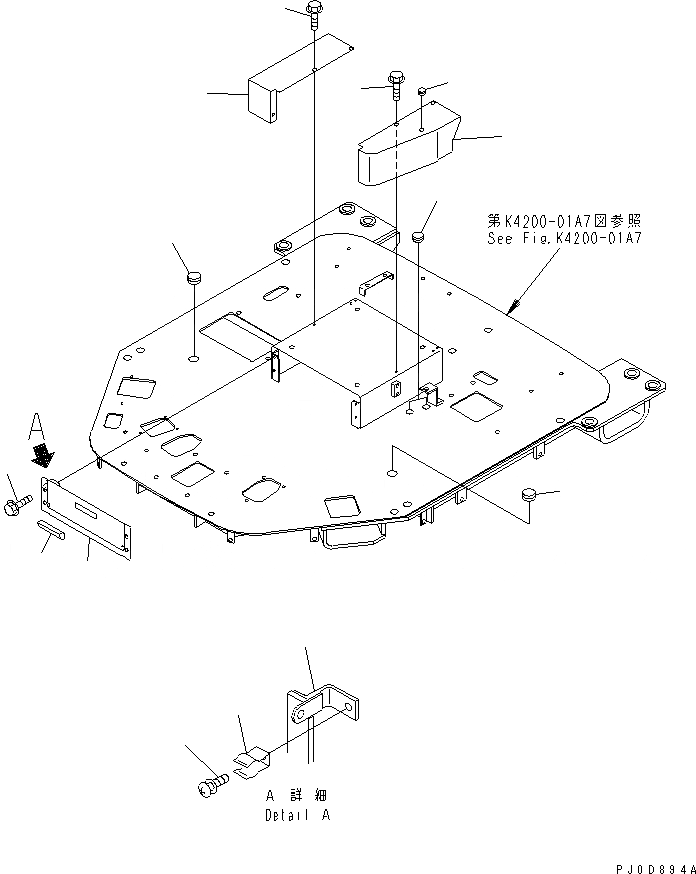 第K4200-01A7図参照
See Fig.K4200-01A7

A

A 詳細
Detail A

PJ0D894A