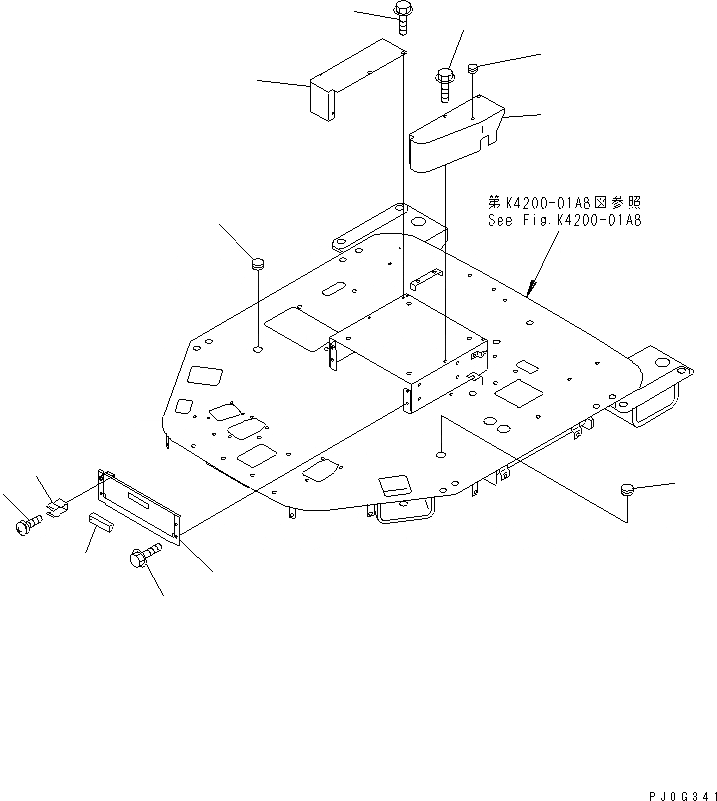 第K4200-01A8図参照
See Fig.K4200-01A8

PJ0G341