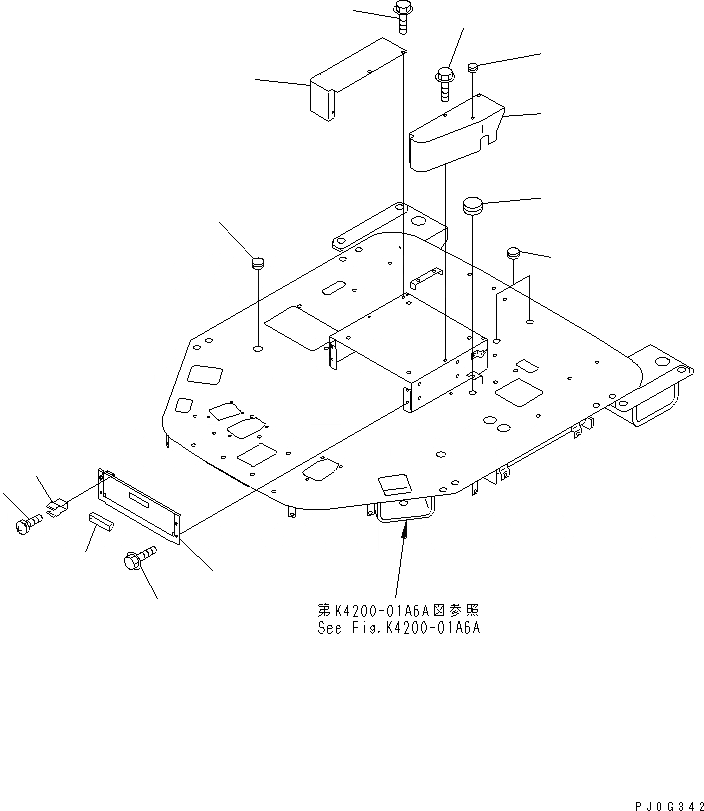 第K4200-01A6A図参照
See Fig.K4200-01A6A

PJ0G342