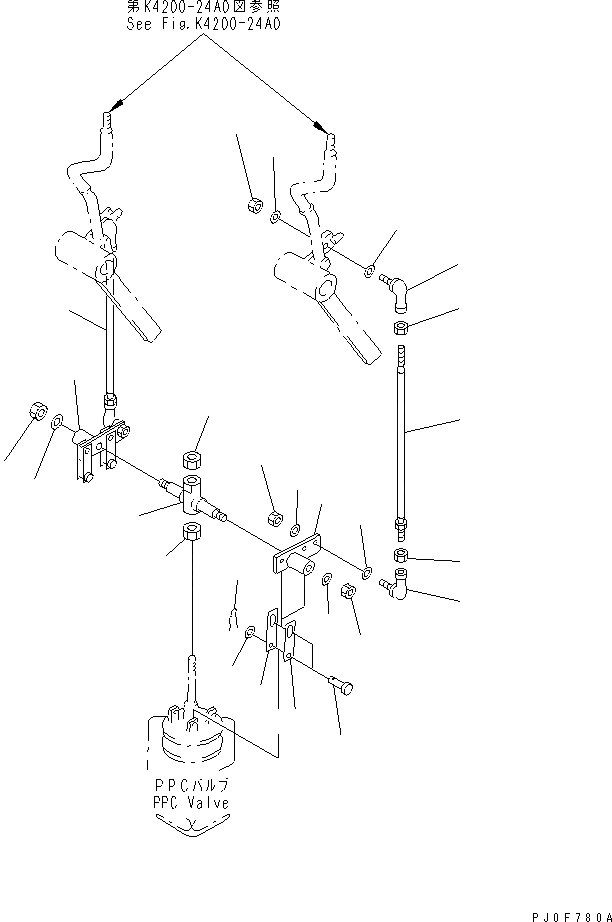 第K4200-24A0図参照
See Fig.K4200-24A0

PPCバルブ
PPC Valve

PJ0F780A