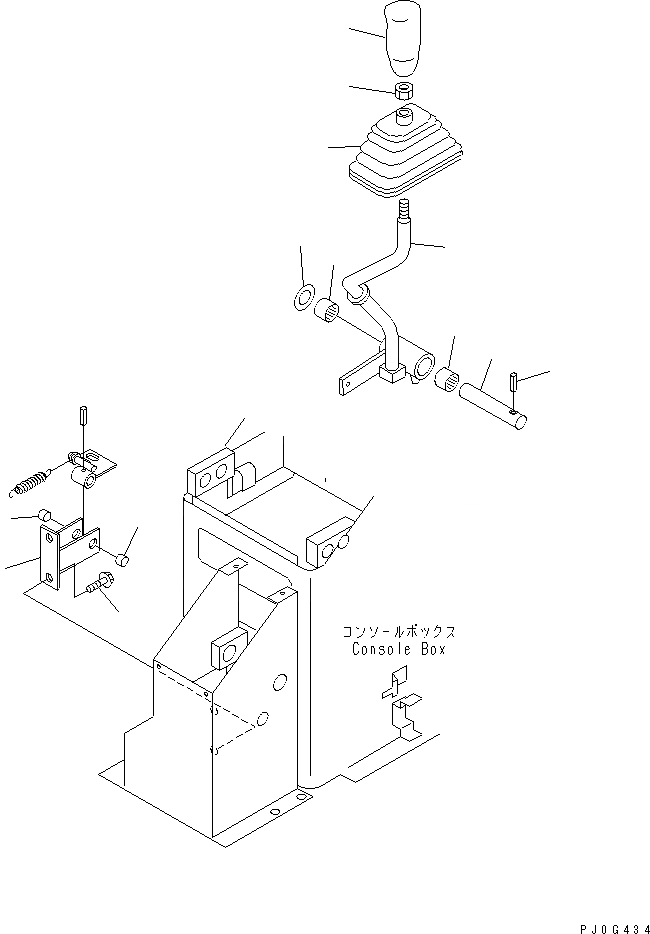 コンソールボックス
Console Box

PJ0G434