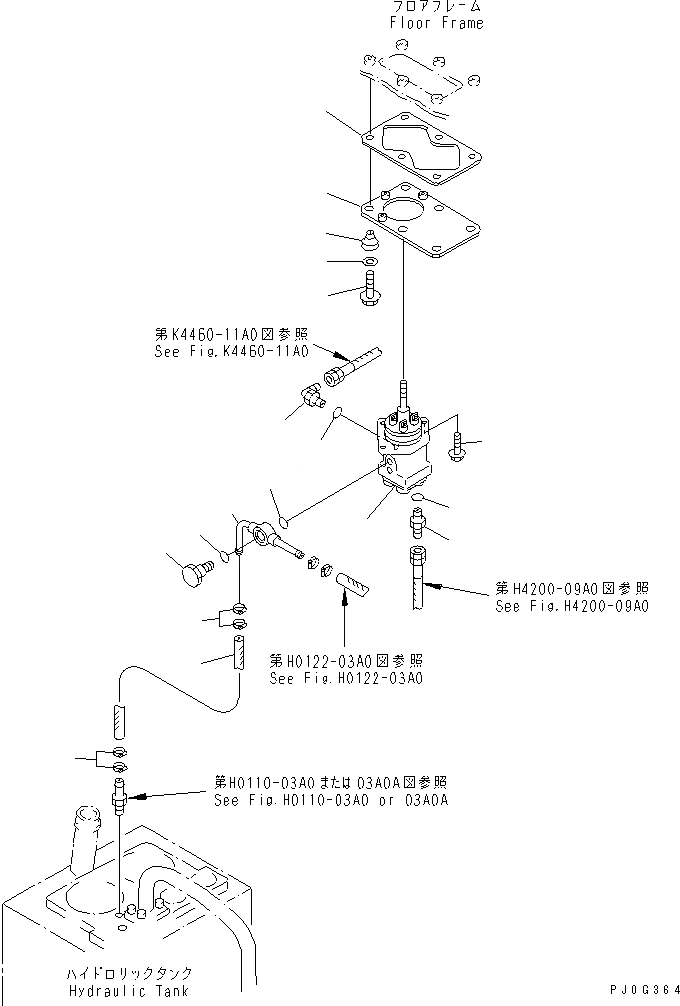 フロアフレーム
Floor Frame

第K4460-11A0図参照
See Fig.K4460-11A0

第H4200-09A0図参照
See Fig.H4200-09A0

第H0122-03A0図参照
See Fig.H0122-03A0

第H0110-03A0または03A0A図参照
See Fig.H0110-03A0 or 03A0A

ハイドロリックタンク
Hydraulic Tank

PJ0G364