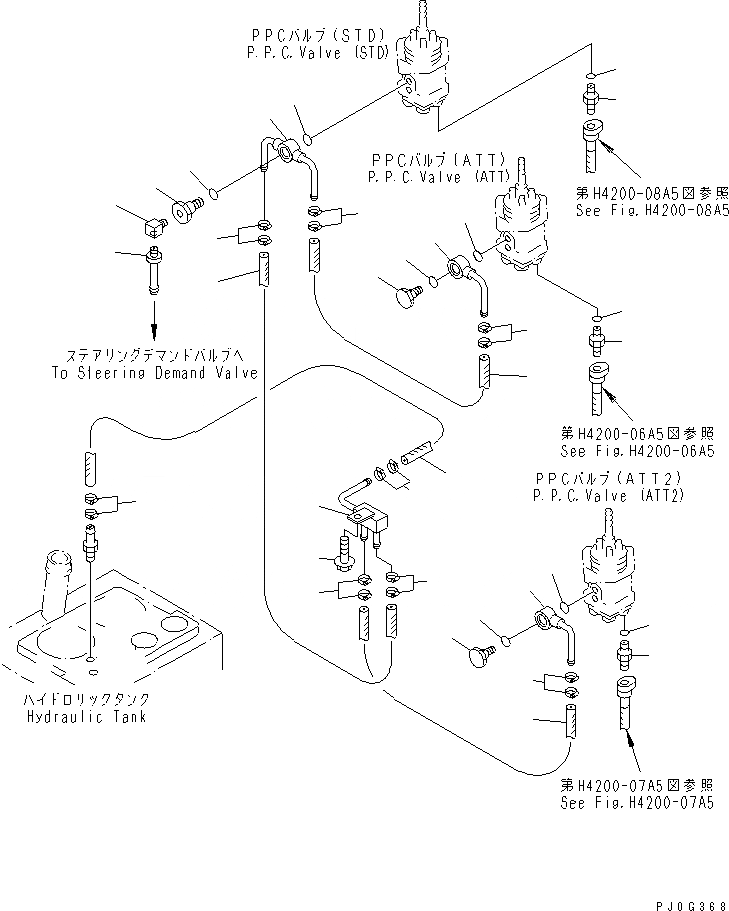 PPCバルブ(STD)
P.P.C.Valve (STD)

PPCバルブ(ATT)
P.P.C.Valve (ATT)

第H4200-08A5図参照
See Fig.H4200-08A5

ステアリングデマンドバルブへ
To Steering Demand Valve

第H4200-06A5図参照
See Fig.H4200-06A5

PPCバルブ(ATT2)
P.P.C.Valve (ATT2)

ハイドロリックタンク
Hydraulic Tank

第H4200-07A5図参照
See Fig.H4200-07A5

PJ0G368