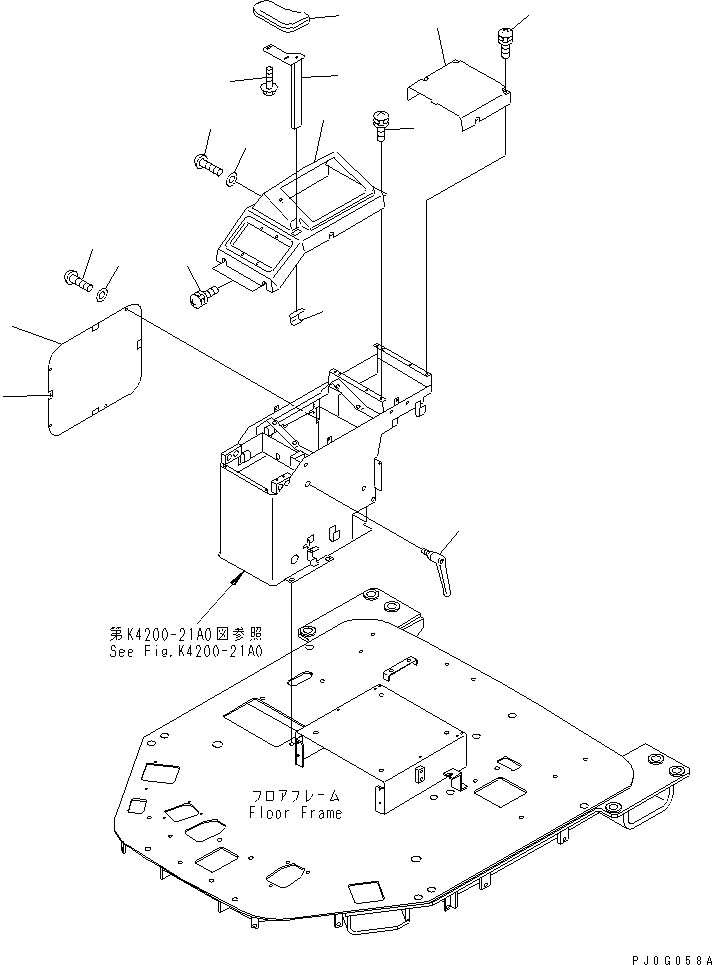 第K4200-21A0図参照
See Fig.K4200-21A0

フロアフレーム
Floor Frame

PJ0G058A