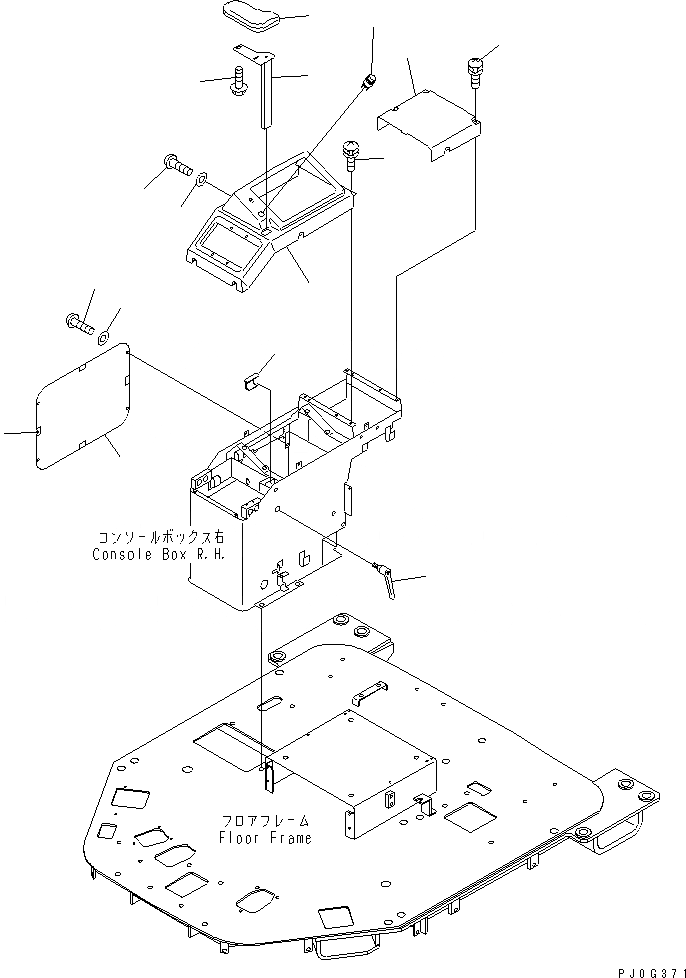 コンソールボックス右
Console Box R.H.

フロアフレーム
Floor Frame

PJ0G371