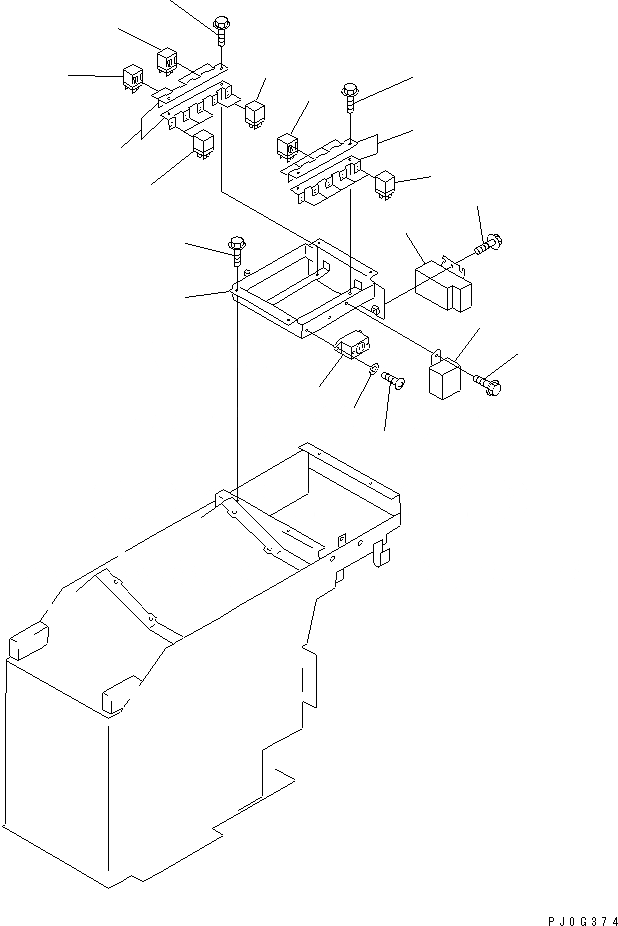 PJ0G374